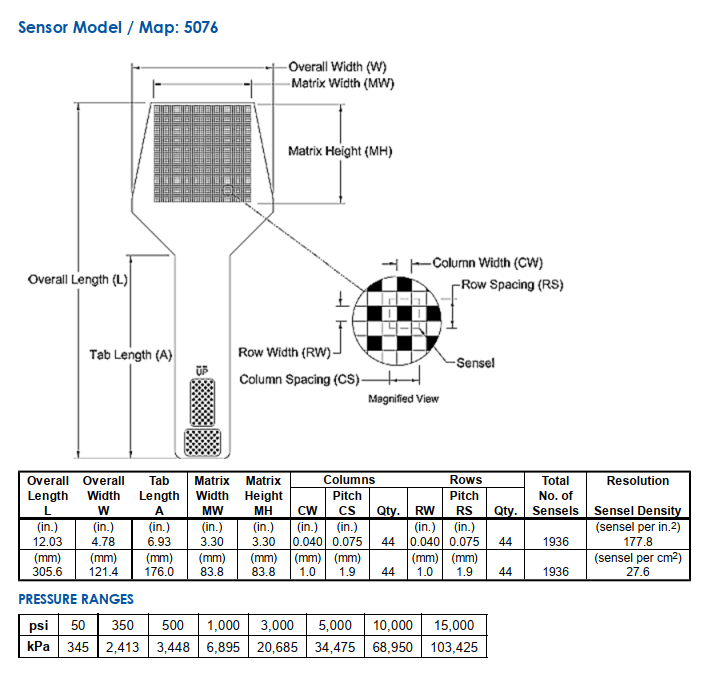 Sensor Model / Map: 5076

Overall Width (W)
Matrix Width (MW)
Matrix Height (MH)
Overall Length (L)
Tab Length (A)
UP
Column Width (CW)
Row Spacing (RS)
Row Width (RW)
Sensel
Column Spacing (CS)
Magnified View

| Overall Length L | Overall Width W | Tab Length A | Matrix Width MW | Matrix Height MH | Columns CW | Columns Pitch CS | Columns Qty. | Rows RW | Rows Pitch RS | Rows Qty. | Total No. of Sensels | Resolution Sensel Density |
|---|---|---|---|---|---|---|---|---|---|---|---|---|
| (in.) 12.03 | (in.) 4.78 | (in.) 6.93 | (in.) 3.30 | (in.) 3.30 | (in.) 0.040 | (in.) 0.075 | 44 | (in.) 0.040 | (in.) 0.075 | 44 | 1936 | (sensel per in.$^2$) 177.8 |
| (mm) 305.6 | (mm) 121.4 | (mm) 176.0 | (mm) 83.8 | (mm) 83.8 | (mm) 1.0 | (mm) 1.9 | 44 | (mm) 1.0 | (mm) 1.9 | 44 | 1936 | (sensel per cm$^2$) 27.6 |

PRESSURE RANGES

| psi | 50 | 350 | 500 | 1,000 | 3,000 | 5,000 | 10,000 | 15,000 |
|---|---|---|---|---|---|---|---|---|
| kPa | 345 | 2,413 | 3,448 | 6,895 | 20,685 | 34,475 | 68,950 | 103,425 |